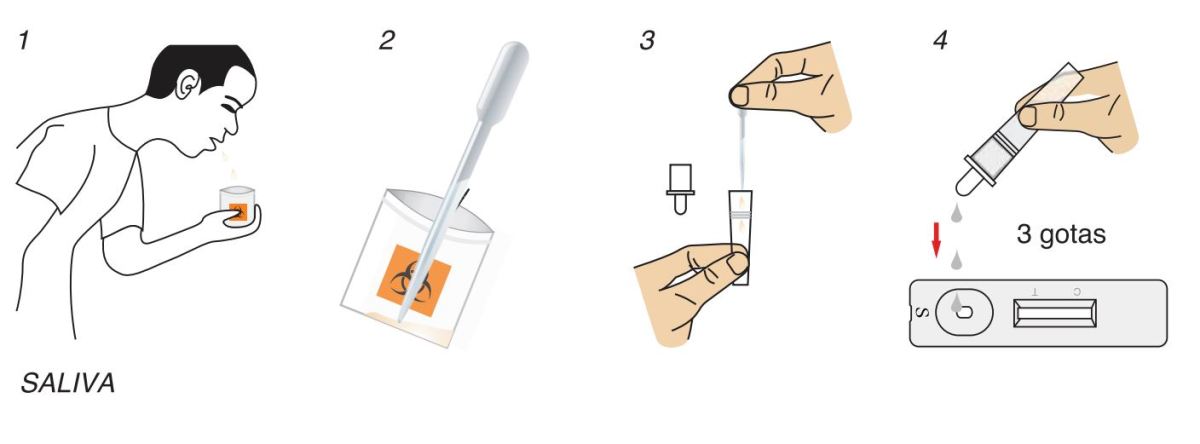 1

2

3

4

3 gotas

S

T C

SALIVA