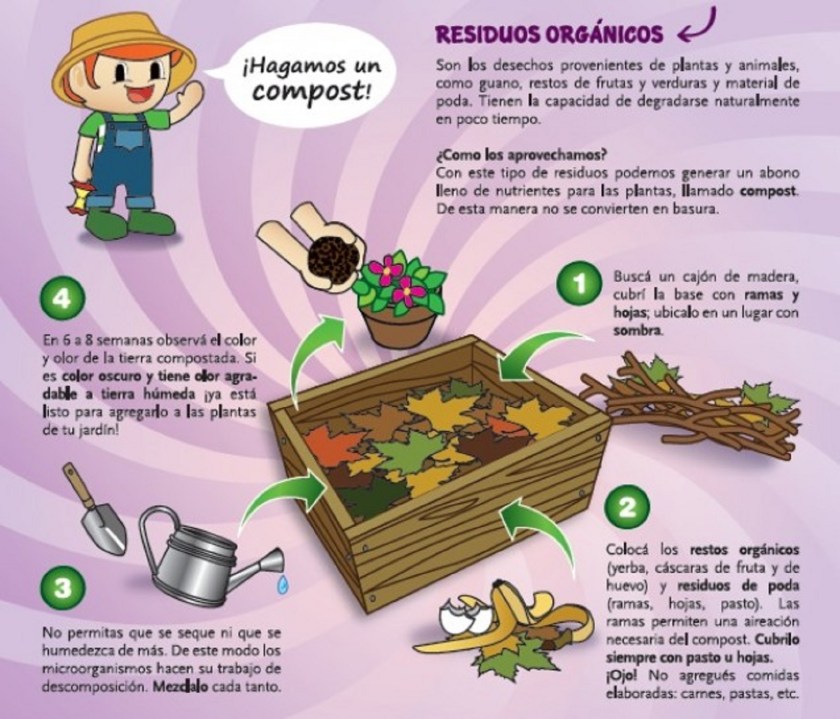 ¡Hagamos un compost!

RESIDUOS ORGÁNICOS

Son los desechos provenientes de plantas y animales, como guano, restos de frutas y verduras y material de poda. Tienen la capacidad de degradarse naturalmente en poco tiempo.

¿Como los aprovechamos?
Con este tipo de residuos podemos generar un abono lleno de nutrientes para las plantas, llamado compost. De esta manera no se convierten en basura.

1
Buscá un cajón de madera, cubrí la base con ramas y hojas; ubicalo en un lugar con sombra.

2
Colocá los restos orgánicos (yerba, cáscaras de fruta y de huevo) y residuos de poda (ramas, hojas, pasto). Las ramas permiten una aireación necesaria del compost. Cubrilo siempre con pasto u hojas.
¡Ojo! No agregués comidas elaboradas: carnes, pastas, etc.

3
No permitas que se seque ni que se humedezca de más. De este modo los microorganismos hacen su trabajo de descomposición. Mezclalo cada tanto.

4
En 6 a 8 semanas observá el color y olor de la tierra compostada. Si es color oscuro y tiene olor agradable a tierra húmeda ¡ya está listo para agregarlo a las plantas de tu jardín!