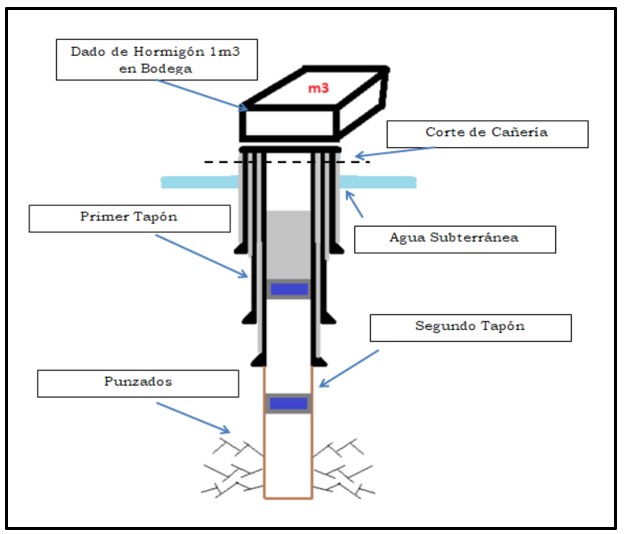 Dado de Hormigón 1m3 en Bodega

m3

Corte de Cañería

Primer Tapón

Agua Subterránea

Segundo Tapón

Punzados