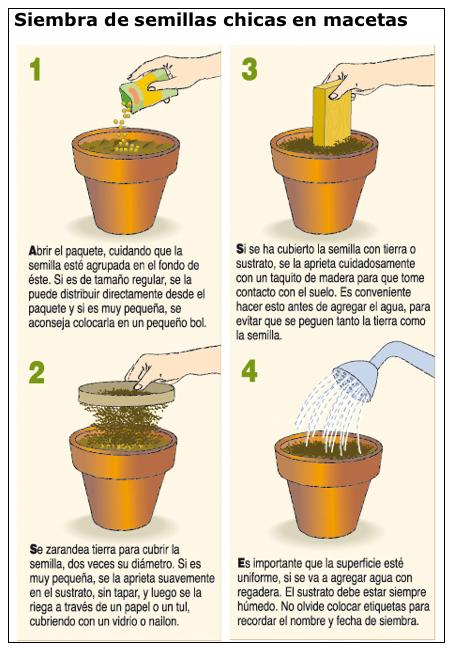 Siembra de semillas chicas en macetas

1

Abrir el paquete, cuidando que la semilla esté agrupada en el fondo de éste. Si es de tamaño regular, se la puede distribuir directamente desde el paquete y si es muy pequeña, se aconseja colocarla en un pequeño bol.

2

Se zarandea tierra para cubrir la semilla, dos veces su diámetro. Si es muy pequeña, se la aprieta suavemente en el sustrato, sin tapar, y luego se la riega a través de un papel o un tul, cubriendo con un vidrio o nailon.

3

Si se ha cubierto la semilla con tierra o sustrato, se la aprieta cuidadosamente con un taquito de madera para que tome contacto con el suelo. Es conveniente hacer esto antes de agregar el agua, para evitar que se peguen tanto la tierra como la semilla.

4

Es importante que la superficie esté uniforme, si se va a agregar agua con regadera. El sustrato debe estar siempre húmedo. No olvide colocar etiquetas para recordar el nombre y fecha de siembra.