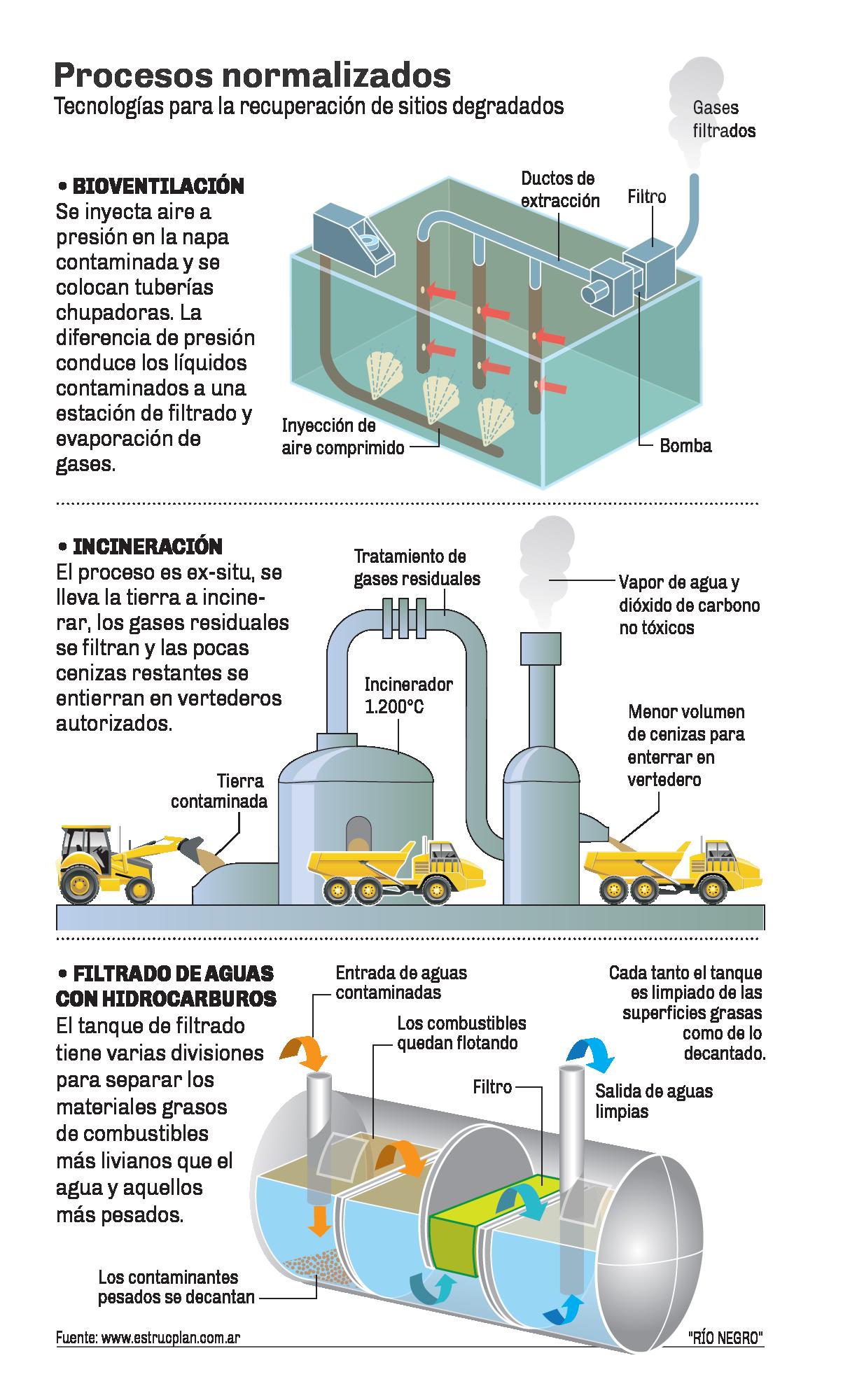 Procesos normalizados
Tecnologías para la recuperación de sitios degradados

• BIOVENTILACIÓN
Se inyecta aire a presión en la napa contaminada y se colocan tuberías chupadoras. La diferencia de presión conduce los líquidos contaminados a una estación de filtrado y evaporación de gases.

Gases filtrados
Ductos de extracción
Filtro
Inyección de aire comprimido
Bomba

• INCINERACIÓN
El proceso es ex-situ, se lleva la tierra a incinerar, los gases residuales se filtran y las pocas cenizas restantes se entierran en vertederos autorizados.

Tratamiento de gases residuales
Vapor de agua y dióxido de carbono no tóxicos
Incinerador 1.200°C
Menor volumen de cenizas para enterrar en vertedero
Tierra contaminada

• FILTRADO DE AGUAS CON HIDROCARBUROS
El tanque de filtrado tiene varias divisiones para separar los materiales grasos de combustibles más livianos que el agua y aquellos más pesados.

Entrada de aguas contaminadas
Los combustibles quedan flotando
Cada tanto el tanque es limpiado de las superficies grasas como de lo decantado.
Filtro
Salida de aguas limpias
Los contaminantes pesados se decantan

Fuente: www.estrucplan.com.ar
"RÍO NEGRO"